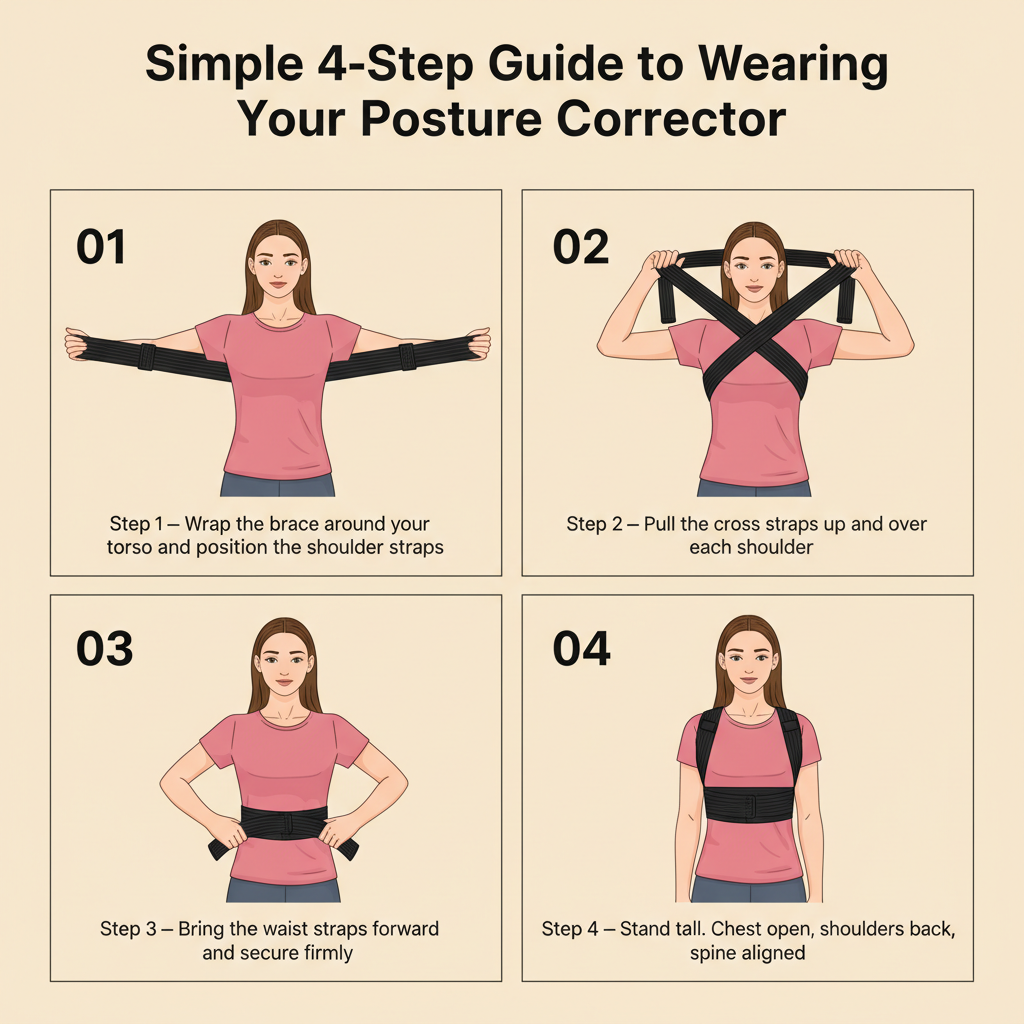 Simple 4-Step Guide to Wearing Your Posture Corrector

01

Step 1 – Wrap the brace around your torso and position the shoulder straps

02

Step 2 – Pull the cross straps up and over each shoulder

03

Step 3 – Bring the waist straps forward and secure firmly

04

Step 4 – Stand tall. Chest open, shoulders back, spine aligned