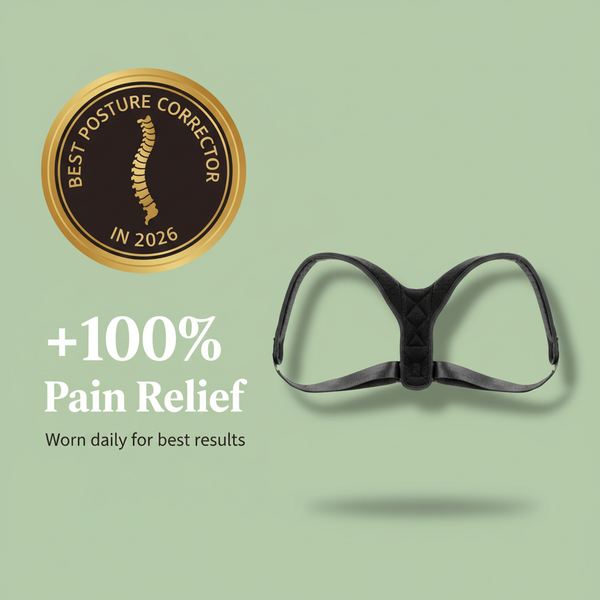 BEST POSTURE CORRECTOR
IN 2026

+100%
Pain Relief

Worn daily for best results