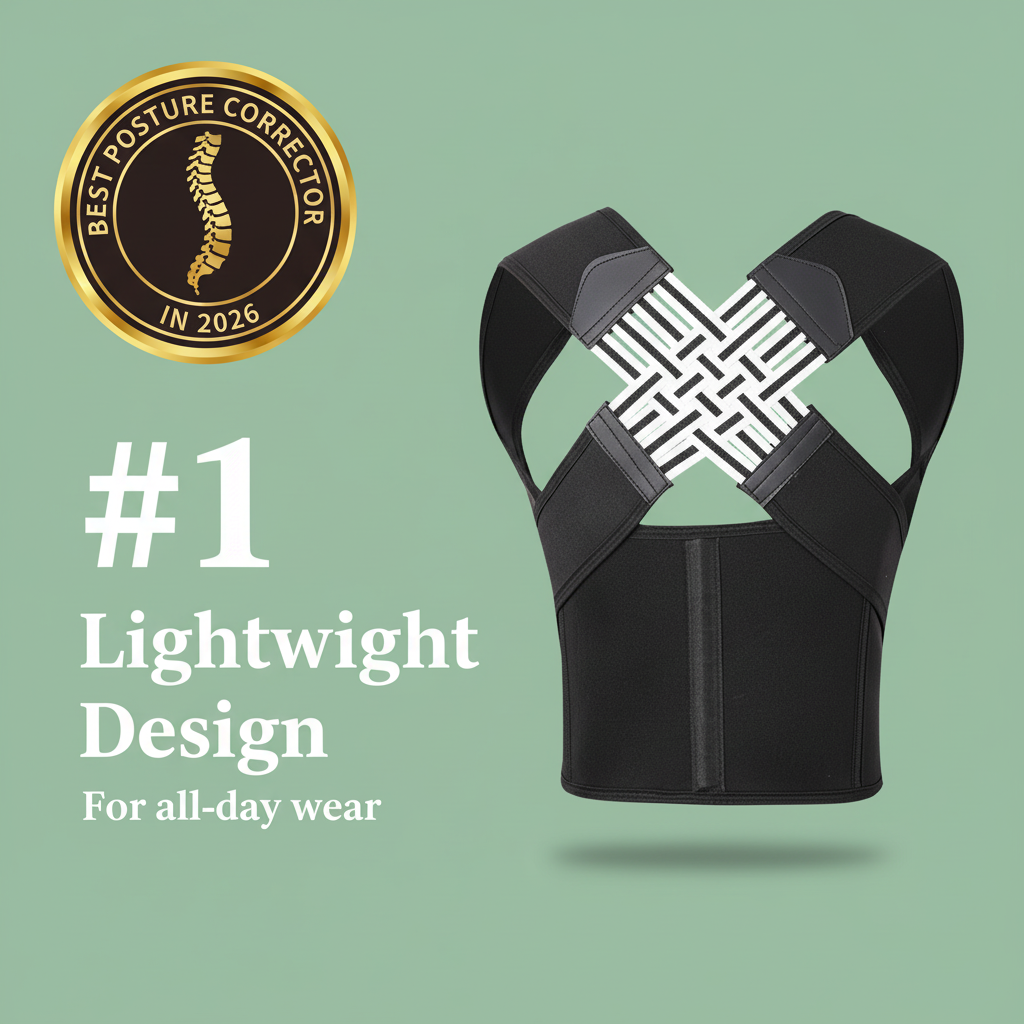 BEST POSTURE CORRECTOR
IN 2026

#1
Lightwight Design
For all-day wear